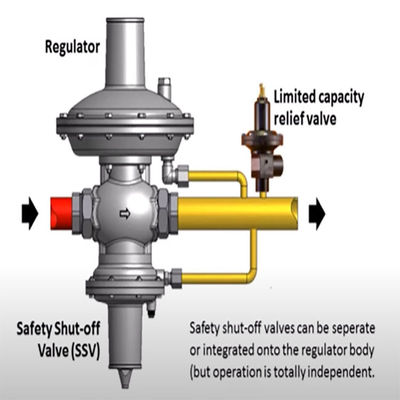 Regulator

Limited capacity relief valve

Safety Shut-off Valve (SSV)

Safety shut-off valves can be seperate or integrated onto the regulator body (but operation is totally independent.